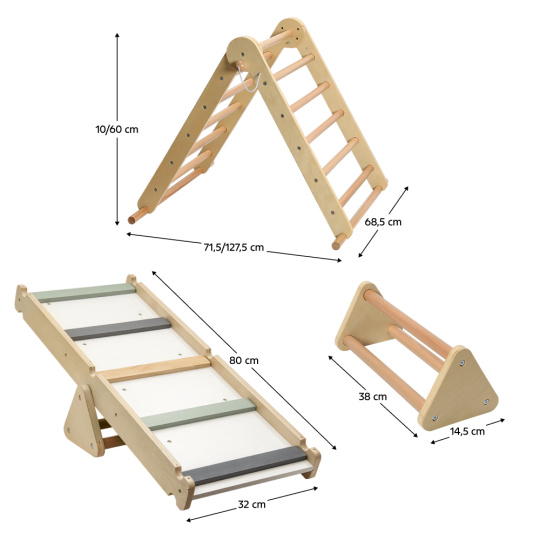 10/60 cm

68,5 cm

71,5/127,5 cm

80 cm

38 cm

14,5 cm

32 cm